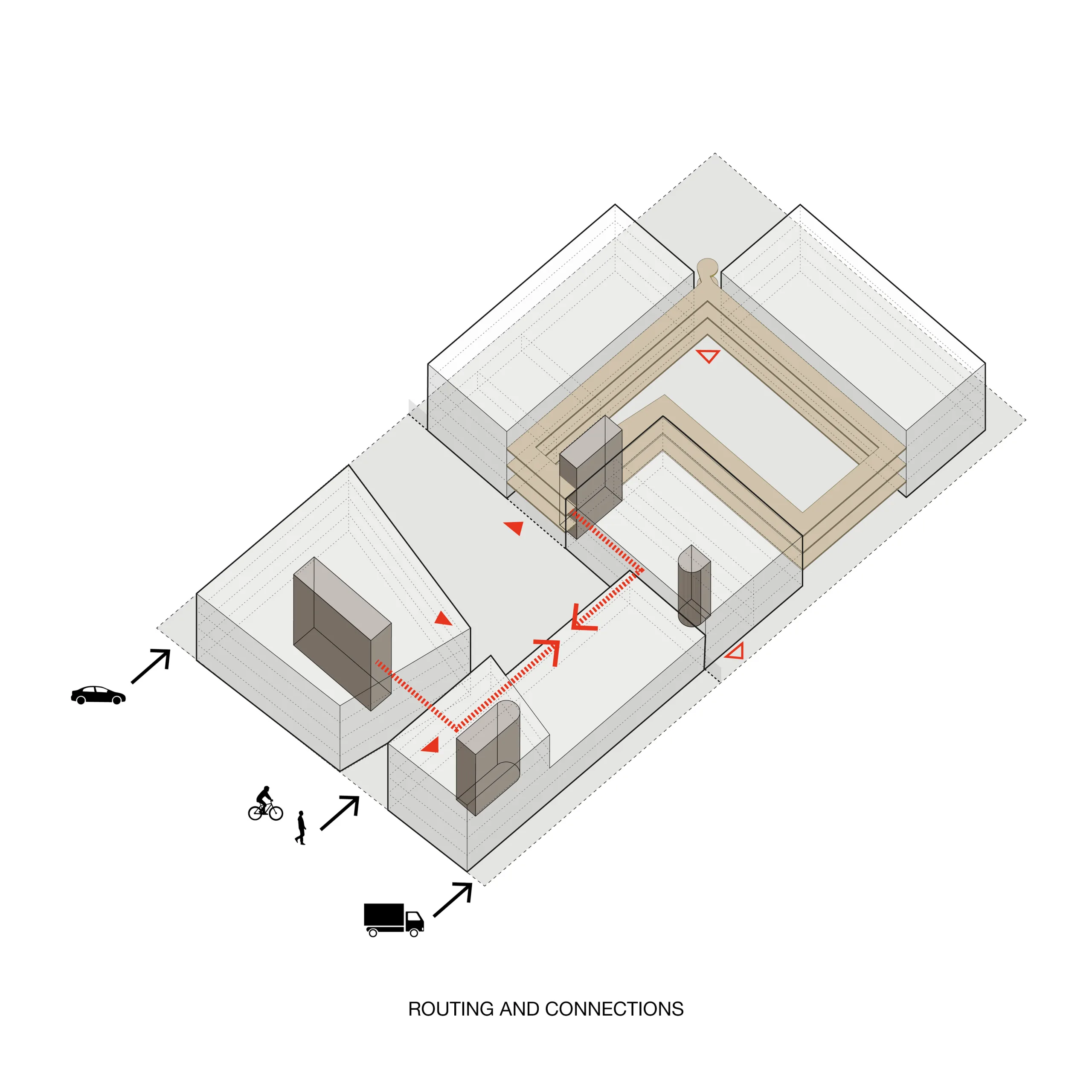 ROUTING AND CONNECTIONS