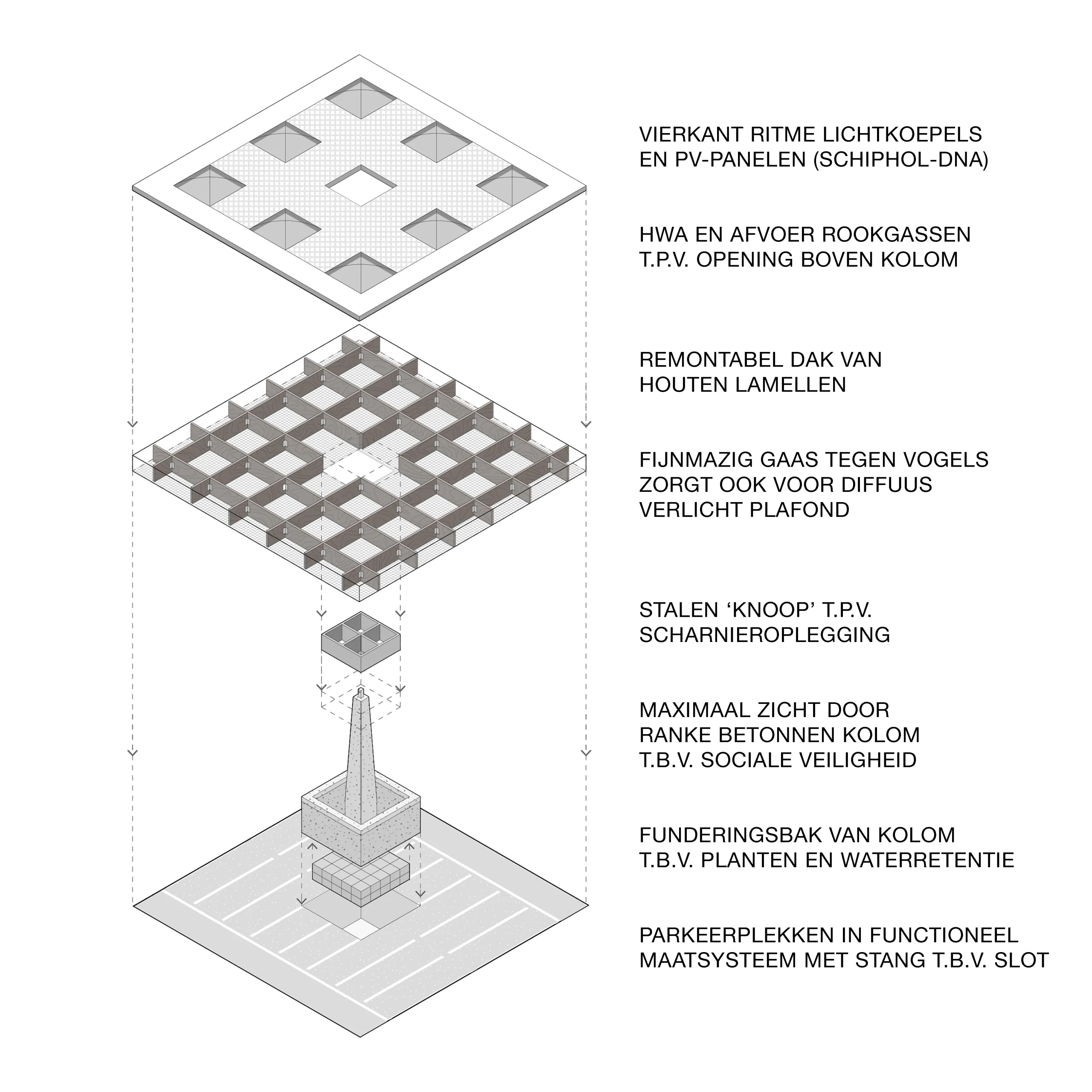 VIERKANT RITME LICHTKOEPELS
EN PV-PANELEN (SCHIPHOL-DNA)

HWA EN AFVOER ROOKGASSEN
T.P.V. OPENING BOVEN KOLOM

REMONTABEL DAK VAN
HOUTEN LAMELLEN

FIJNMAZIG GAAS TEGEN VOGELS
ZORGT OOK VOOR DIFFUUS
VERLICHT PLAFOND

STALEN ‘KNOOP’ T.P.V.
SCHARNIEROPLEGGING

MAXIMAAL ZICHT DOOR
RANKE BETONNEN KOLOM
T.B.V. SOCIALE VEILIGHEID

FUNDERINGSBAK VAN KOLOM
T.B.V. PLANTEN EN WATERRETENTIE

PARKEERPLEKKEN IN FUNCTIONEEL
MAATSYSTEEM MET STANG T.B.V. SLOT